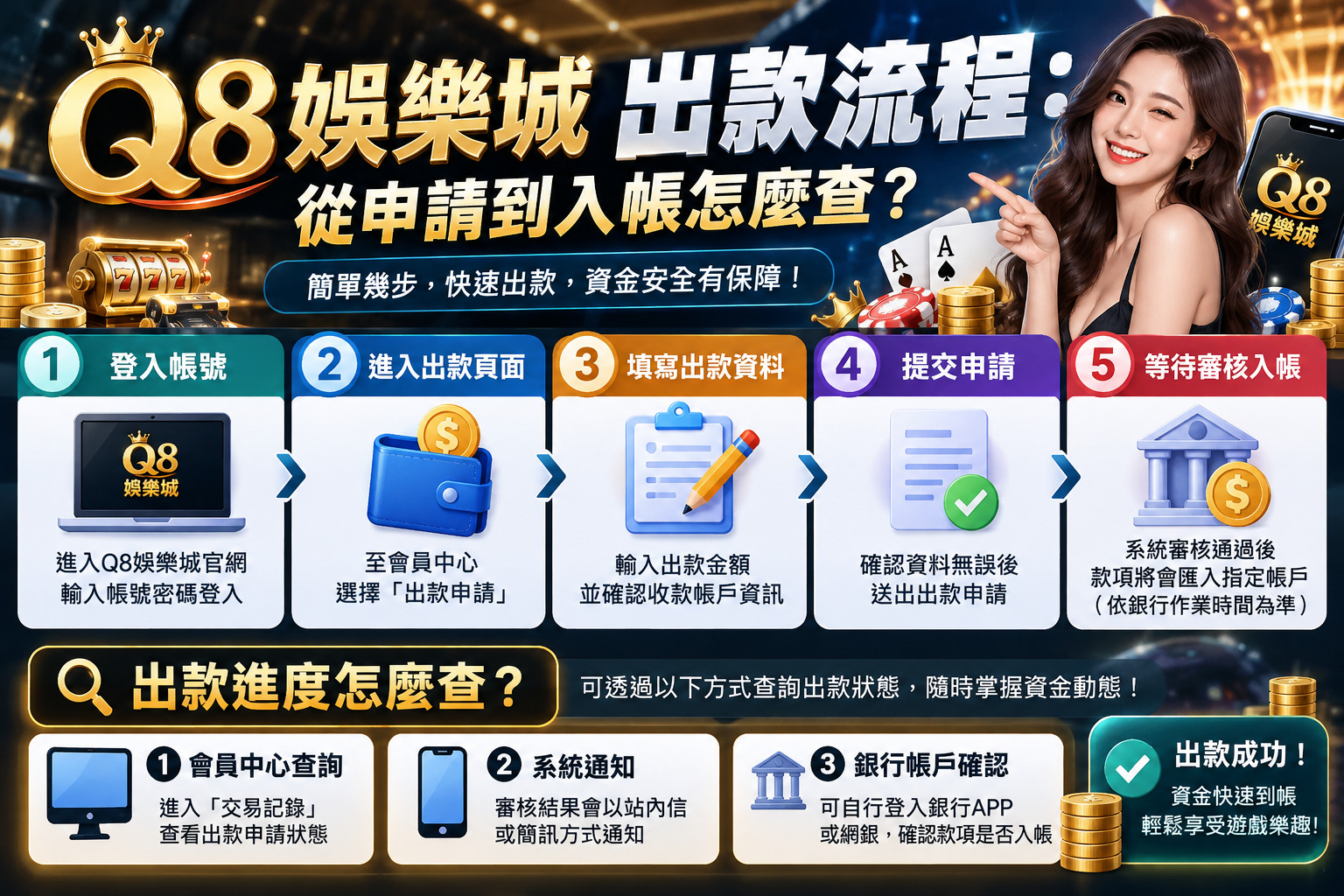 Q8娛樂城 出款流程：
從申請到入帳怎麼查？

簡單幾步，快速出款，資金安全有保障！

Q8
娛樂城

1 登入帳號
Q8
娛樂城
進入Q8娛樂城官網
輸入帳號密碼登入

2 進入出款頁面
至會員中心
選擇「出款申請」

3 填寫出款資料
輸入出款金額
並確認收款帳戶資訊

4 提交申請
確認資料無誤後
送出出款申請

5 等待審核入帳
系統審核通過後
款項將會匯入指定帳戶
（依銀行作業時間為準）

出款進度怎麼查？

可透過以下方式查詢出款狀態，隨時掌握資金動態！

1 會員中心查詢
進入「交易記錄」
查看出款申請狀態

2 系統通知
審核結果會以站內信
或簡訊方式通知

3 銀行帳戶確認
可自行登入銀行APP
或網銀，確認款項是否入帳

出款成功！
資金快速到帳
輕鬆享受遊戲樂趣！